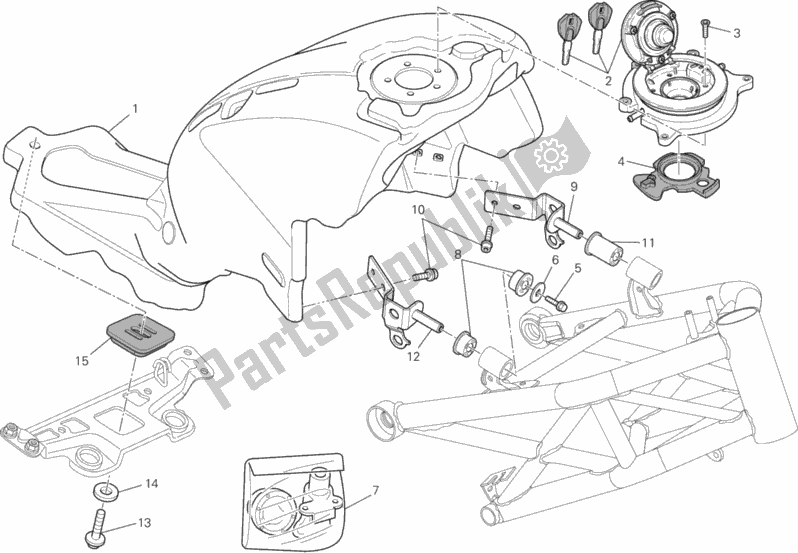 1
2
3
4
9
10
11
8
6
5
12
15
14
13
7
PartsRepublik